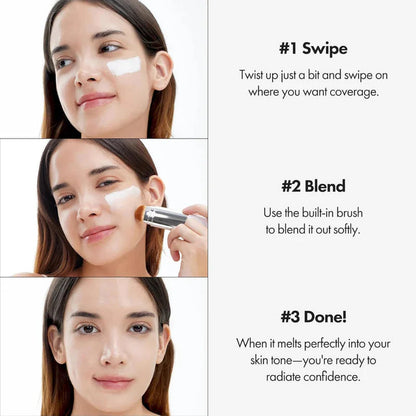 #1 Swipe

Twist up just a bit and swipe on where you want coverage.

#2 Blend

Use the built-in brush to blend it out softly.

#3 Done!

When it melts perfectly into your skin tone—you're ready to radiate confidence.