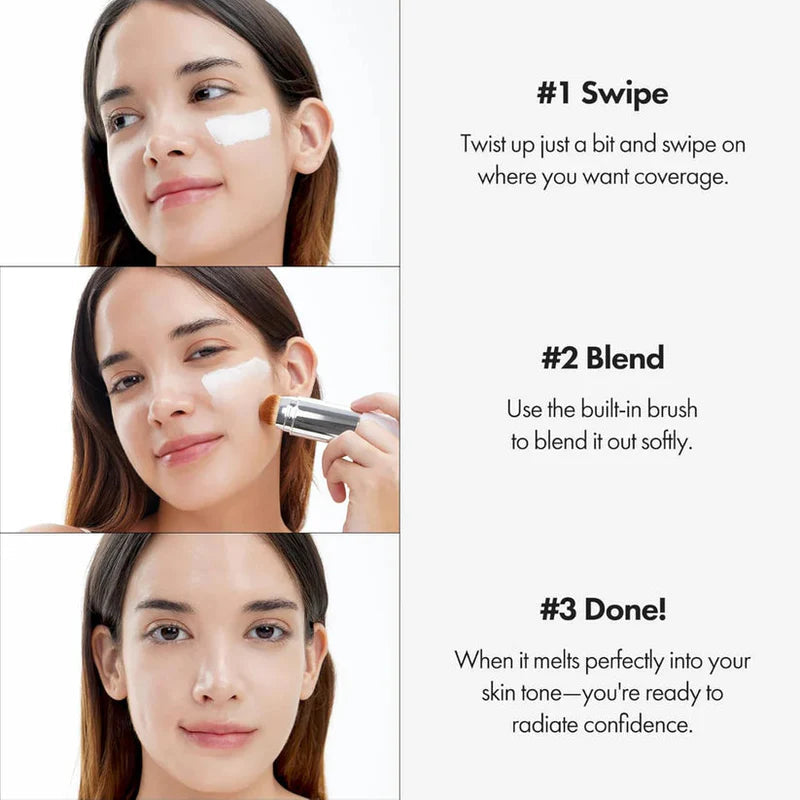 #1 Swipe

Twist up just a bit and swipe on where you want coverage.

#2 Blend

Use the built-in brush to blend it out softly.

#3 Done!

When it melts perfectly into your skin tone—you're ready to radiate confidence.